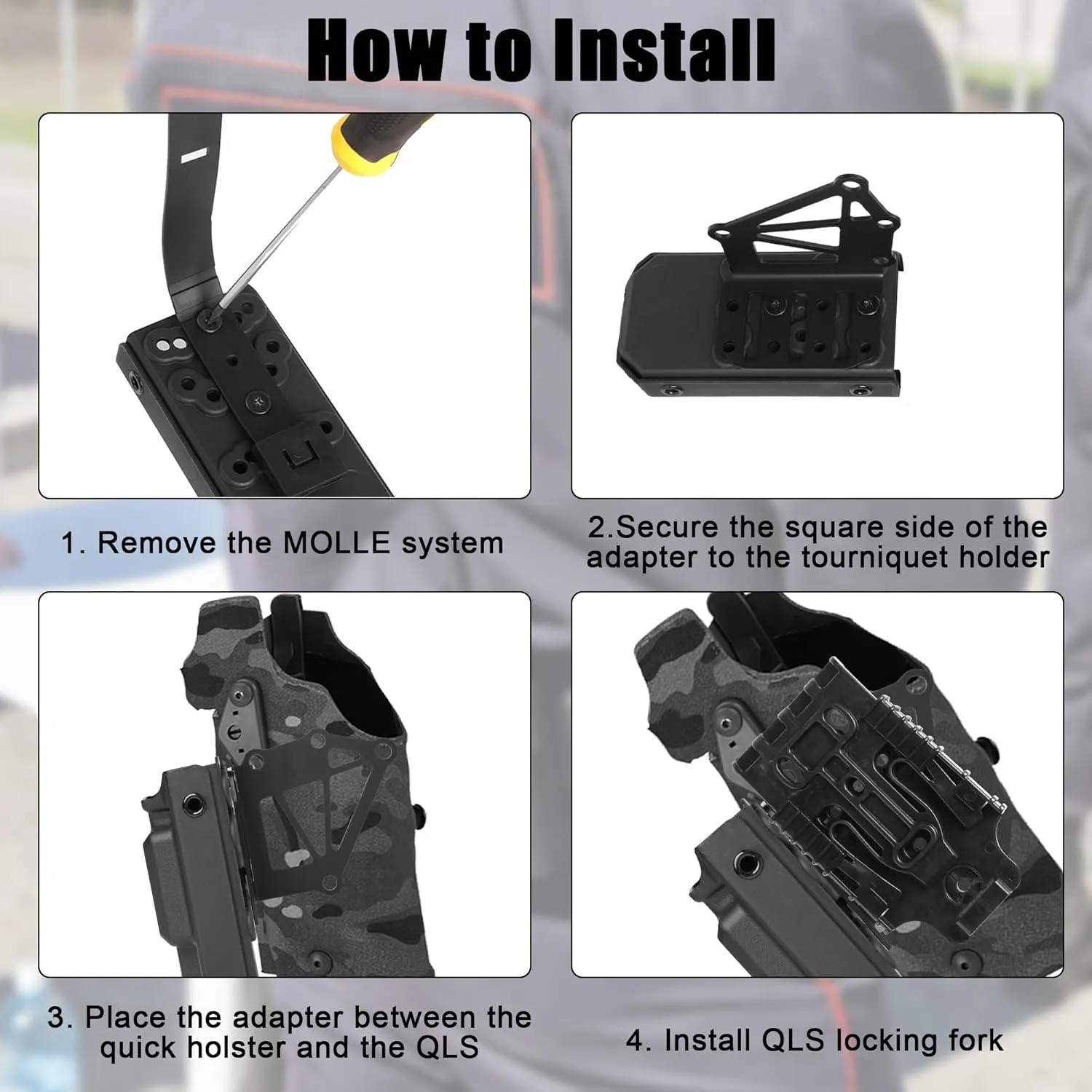 How to Install

1. Remove the MOLLE system

2.Secure the square side of the adapter to the tourniquet holder

3. Place the adapter between the quick holster and the QLS

4. Install QLS locking fork