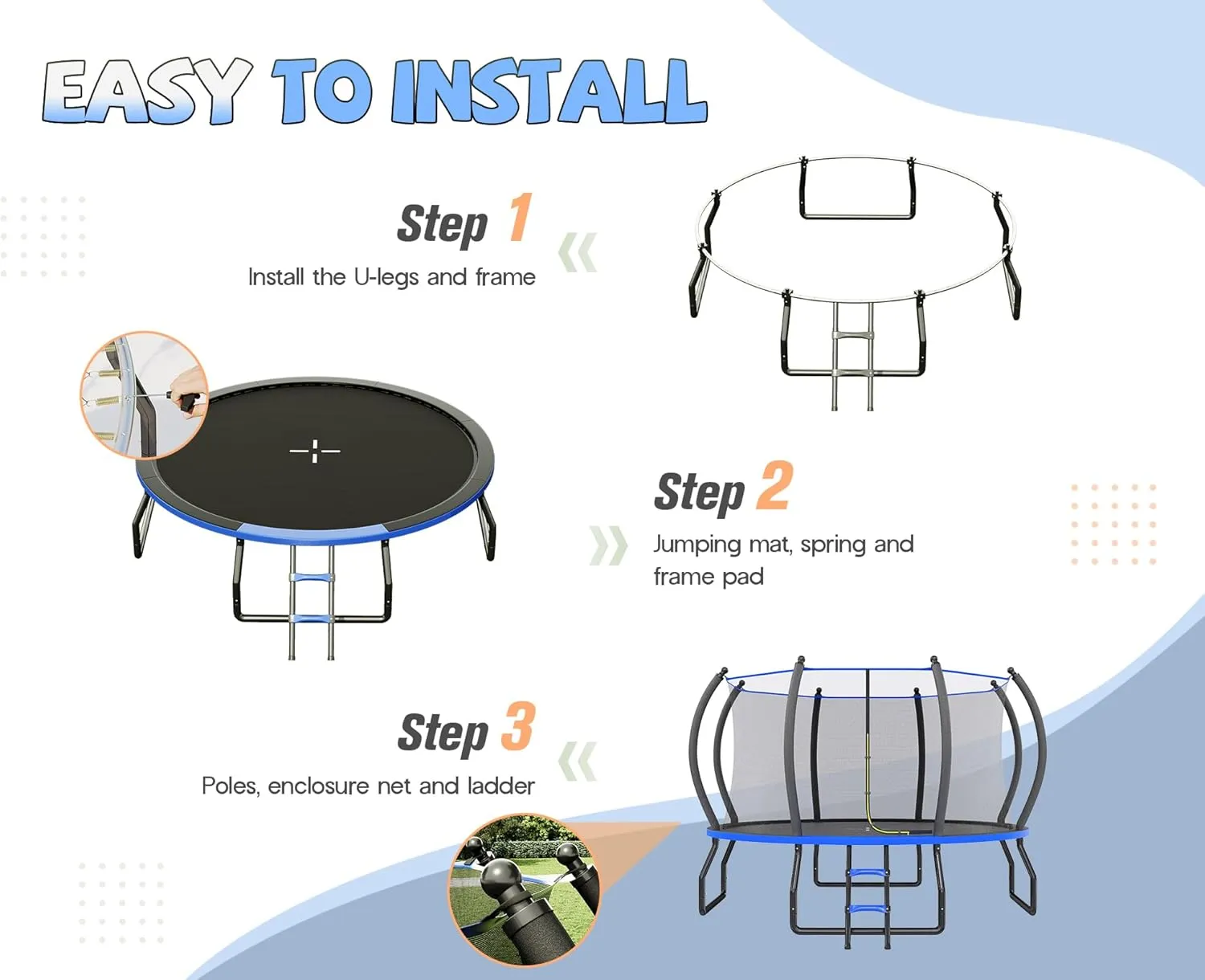 EASY TO INSTALL

Step 1
Install the U-legs and frame

Step 2
Jumping mat, spring and frame pad

Step 3
Poles, enclosure net and ladder